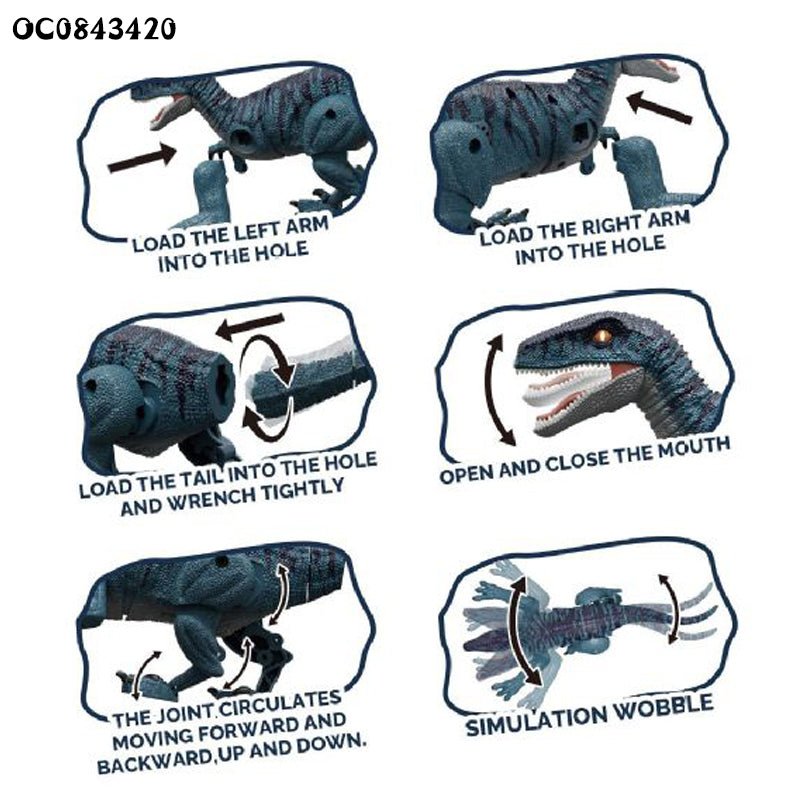 OC0843420

LOAD THE LEFT ARM INTO THE HOLE

LOAD THE RIGHT ARM INTO THE HOLE

LOAD THE TAIL INTO THE HOLE AND WRENCH TIGHTLY

OPEN AND CLOSE THE MOUTH

THE JOINT CIRCULATES MOVING FORWARD AND BACKWARD,UP AND DOWN.

SIMULATION WOBBLE